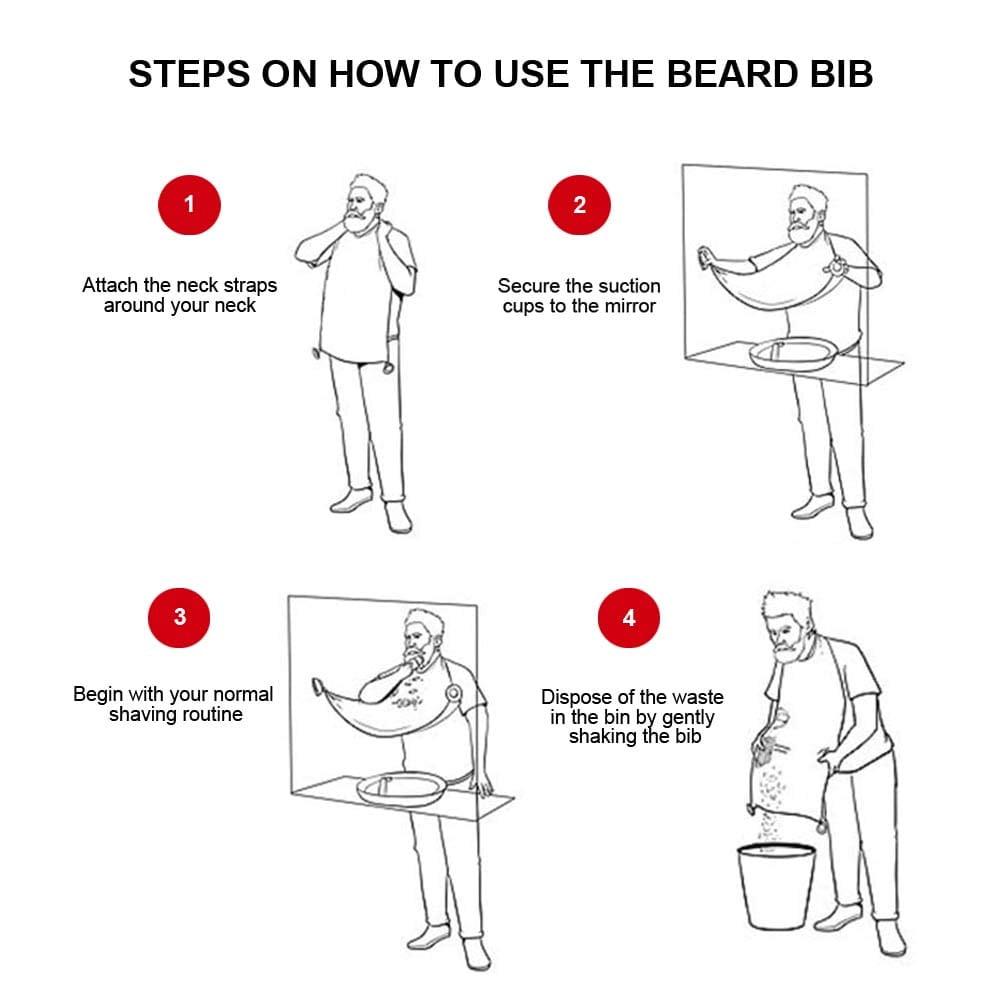 STEPS ON HOW TO USE THE BEARD BIB

1

Attach the neck straps around your neck

2

Secure the suction cups to the mirror

3

Begin with your normal shaving routine

4

Dispose of the waste in the bin by gently shaking the bib